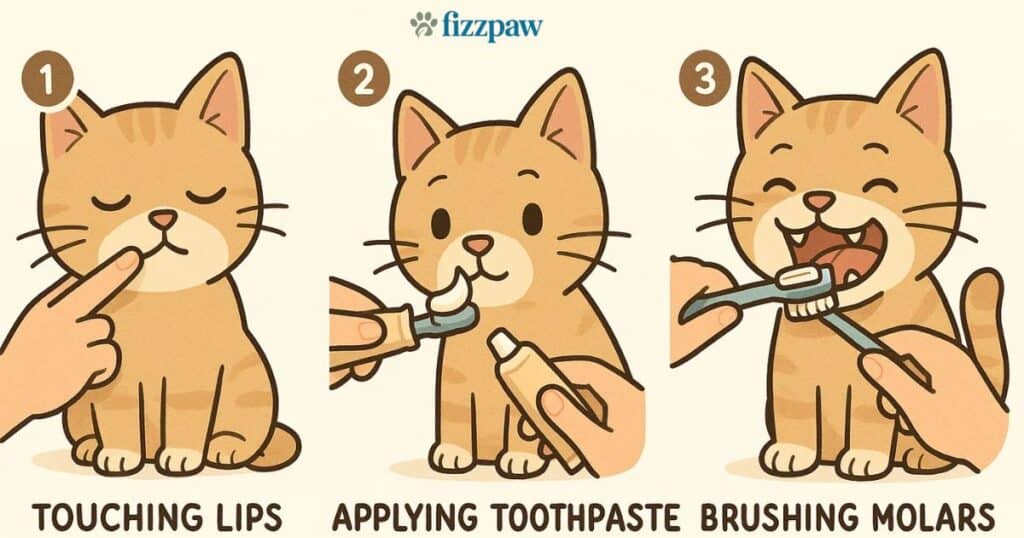 fizzpaw

1

TOUCHING LIPS

2

APPLYING TOOTHPASTE

3

BRUSHING MOLARS